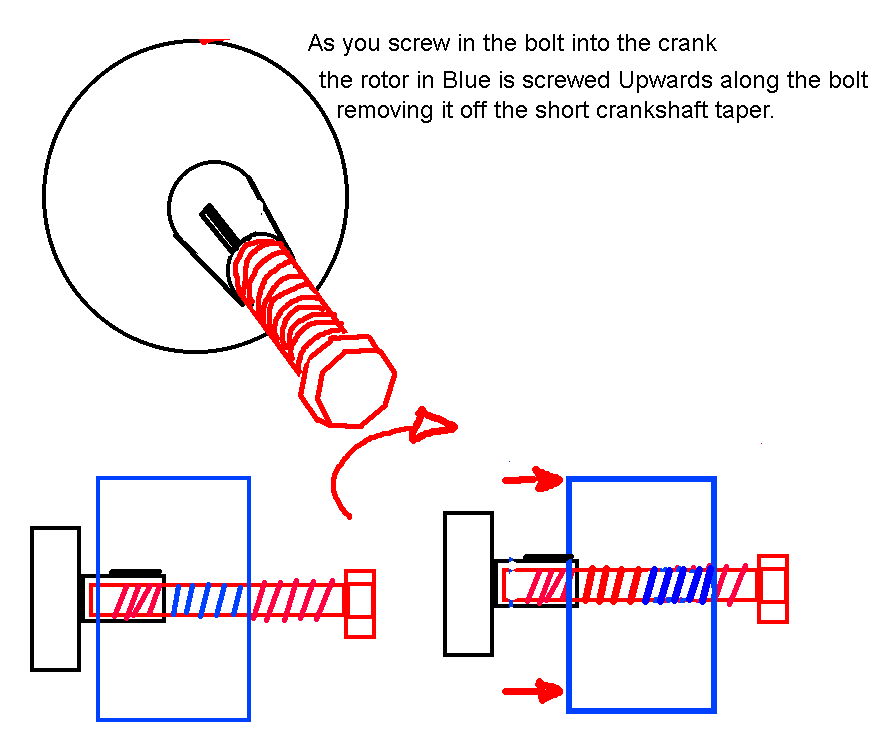 As you screw in the bolt into the crank
the rotor in Blue is screwed Upwards along the bolt
removing it off the short crankshaft taper.